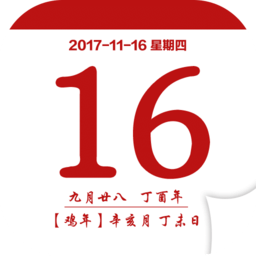 2017-11-16 星期四

16

九月廿八 丁酉年

【鸡年】辛亥月 丁未日